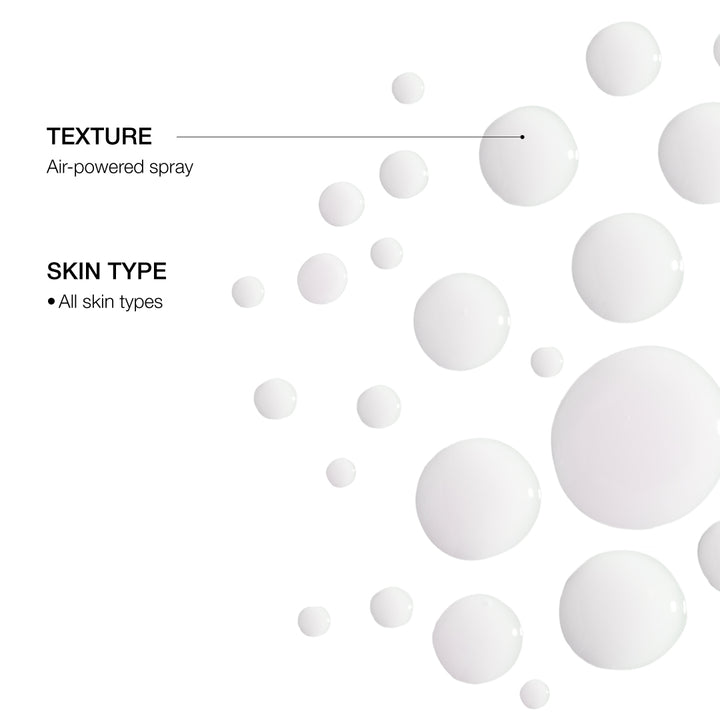 TEXTURE
Air-powered spray

SKIN TYPE
• All skin types